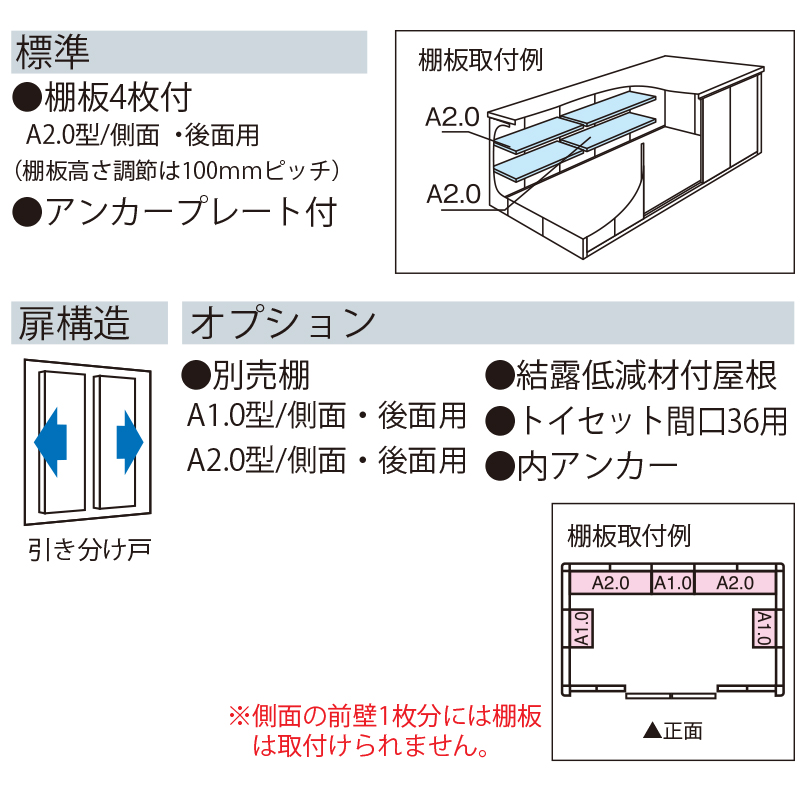 標準

●棚板4枚付
A2.0型/側面 ・後面用
(棚板高さ調節は100mmピッチ)
●アンカープレート付

棚板取付例
A2.0
A2.0

扉構造

引き分け戸

オプション

●別売棚
A1.0型/側面・後面用
A2.0型/側面・後面用

●結露低減材付屋根
●トイセット間口36用
●内アンカー

棚板取付例
A2.0 A1.0 A2.0
A1.0
A1.0
▲正面

※側面の前壁1枚分には棚板は取付けられません。