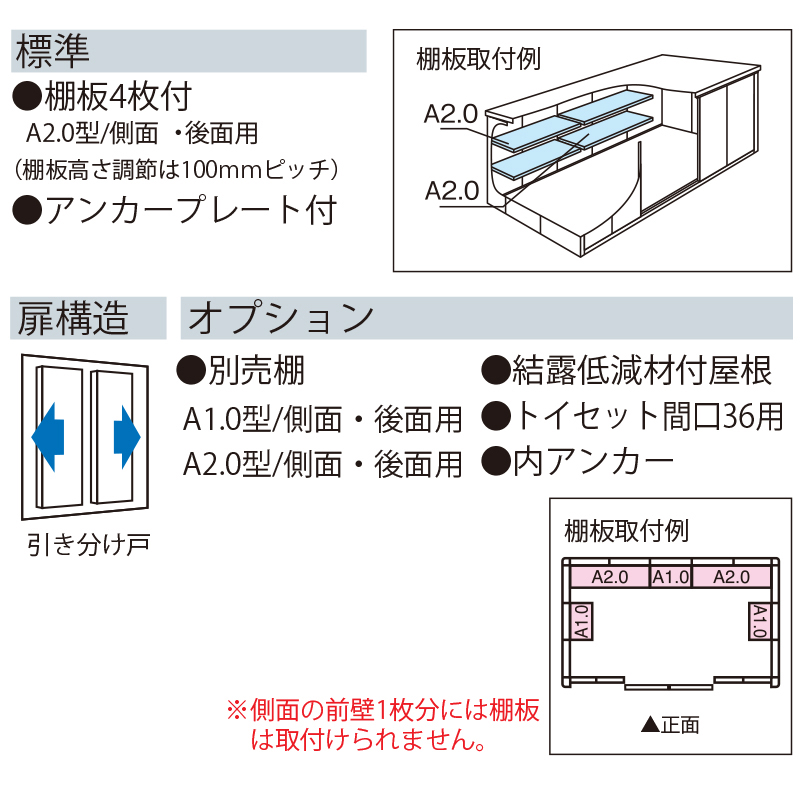 標準

●棚板4枚付
A2.0型/側面 ・後面用
(棚板高さ調節は100mmピッチ)
●アンカープレート付

棚板取付例
A2.0
A2.0

扉構造

引き分け戸

オプション

●別売棚
A1.0型/側面・後面用
A2.0型/側面・後面用

●結露低減材付屋根
●トイセット間口36用
●内アンカー

棚板取付例
A2.0
A1.0
A2.0
A1.0
A1.0

▲正面

※側面の前壁1枚分には棚板は取付けられません。