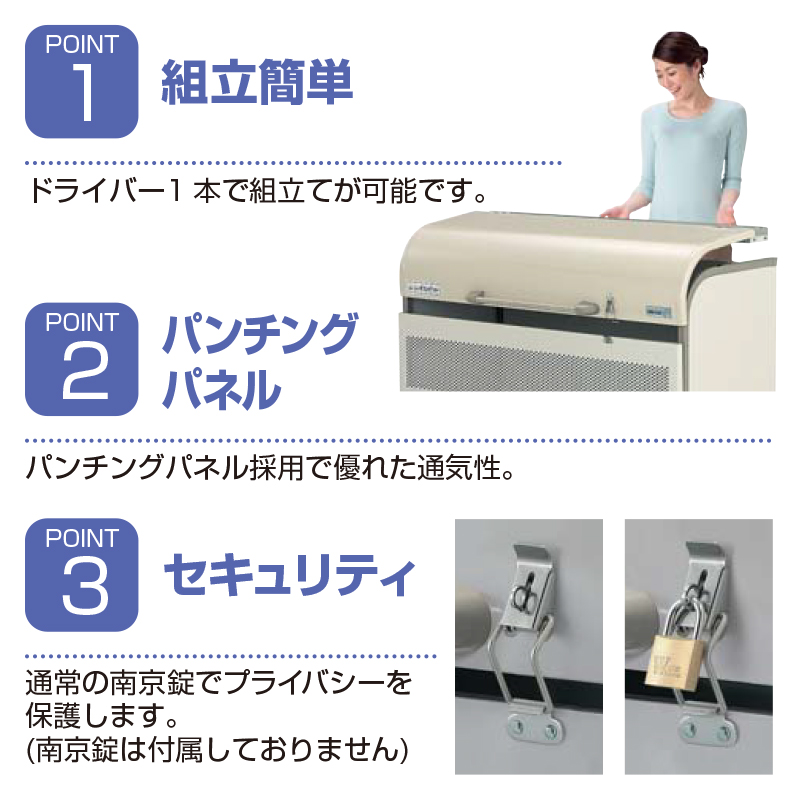 POINT
1
組立簡単

ドライバー1 本で組立てが可能です。

POINT
2
パンチング
パネル

パンチングパネル採用で優れた通気性。

POINT
3
セキュリティ

通常の南京錠でプライバシーを保護します。
(南京錠は付属しておりません)