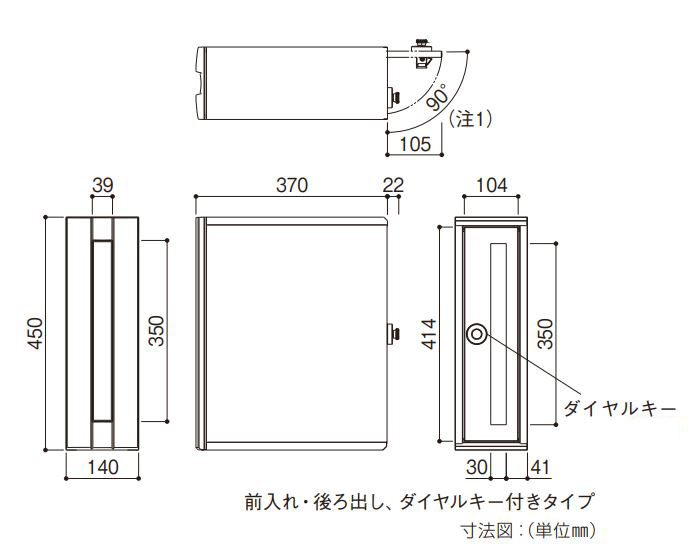 90°
(注1)
105
39
370
22
104
450
350
414
350
ダイヤルキー
140
30
41
前入れ・後ろ出し、ダイヤルキー付きタイプ
寸法図：(単位㎜)