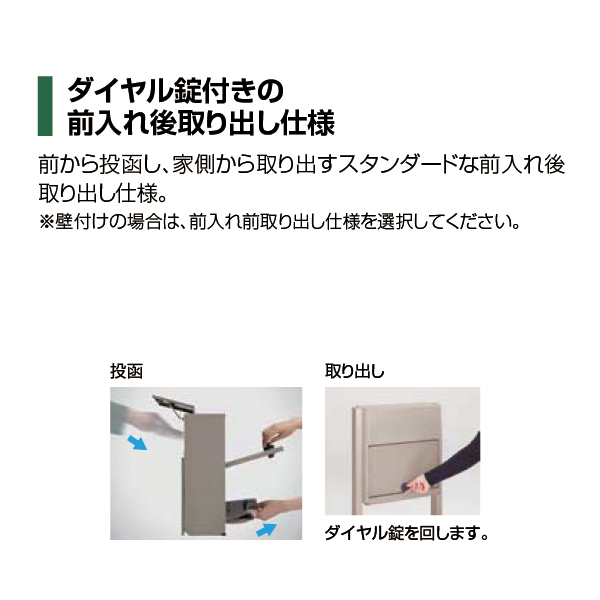 ダイヤル錠付きの
前入れ後取り出し仕様

前から投函し、家側から取り出すスタンダードな前入れ後取り出し仕様。
※壁付けの場合は、前入れ前取り出し仕様を選択してください。

投函

取り出し

ダイヤル錠を回します。