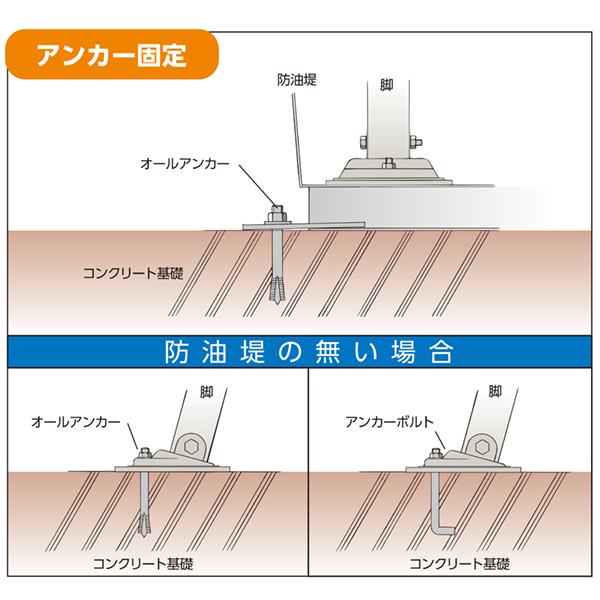 アンカー固定

防油堤

脚

オールアンカー

コンクリート基礎

防油堤の無い場合

脚

オールアンカー

コンクリート基礎

脚

アンカーボルト

コンクリート基礎