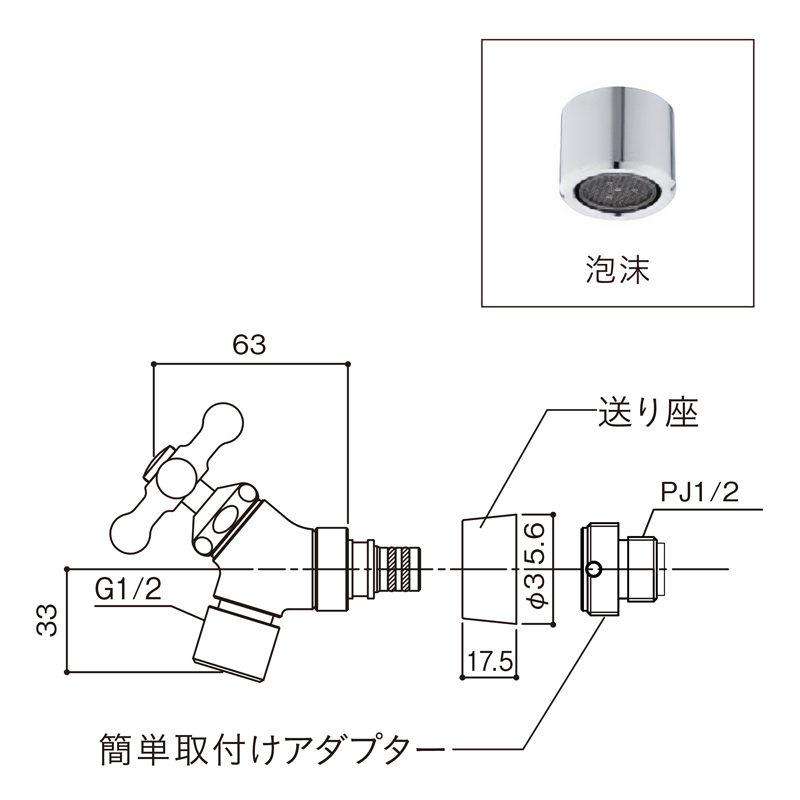 泡沫

63

送り座

PJ1/2

G1/2

33

φ35.6

17.5

簡単取付けアダプター