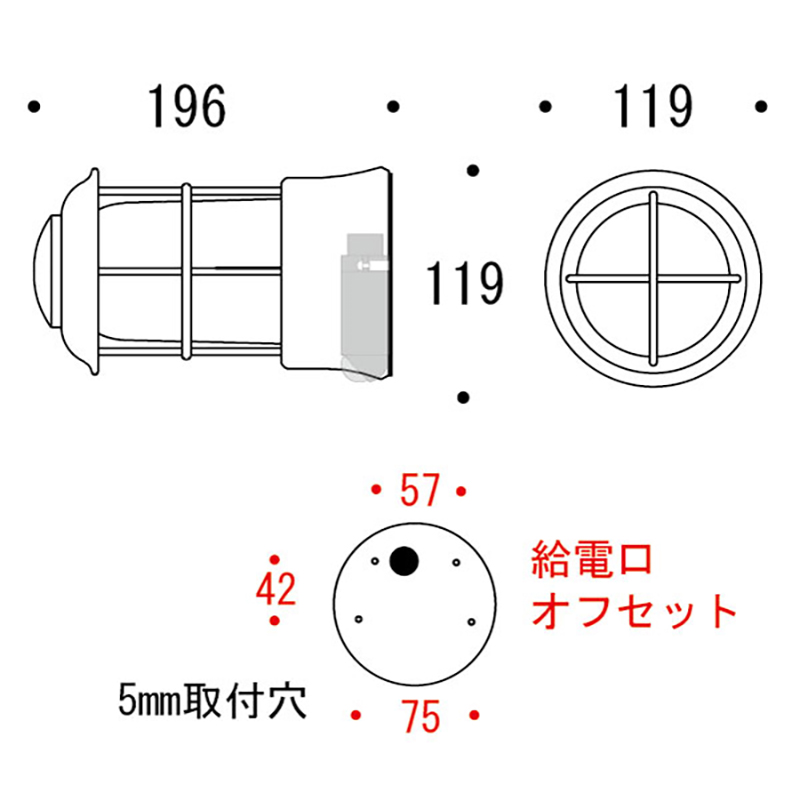 196

119

119

57

42

給電口
オフセット

5mm取付穴

75