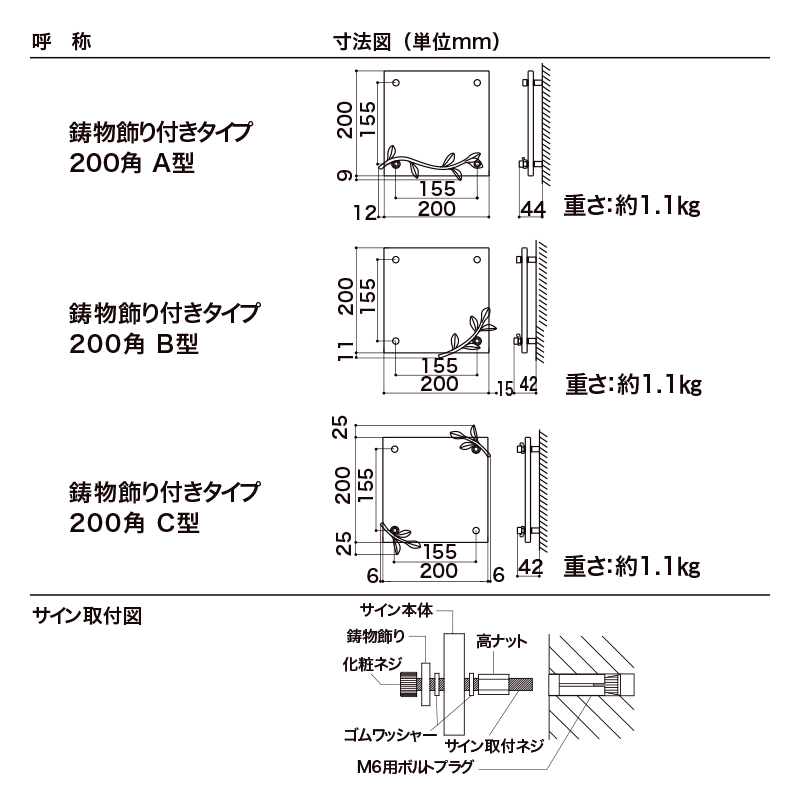 呼　称

寸法図（単位mm）

鋳物飾り付きタイプ
200角 A型

200
155
9
155
12
200
44
重さ:約1.1kg

鋳物飾り付きタイプ
200角 B型

200
155
11
155
200
15
42
重さ:約1.1kg

鋳物飾り付きタイプ
200角 C型

25
200
155
25
155
6
200
6
42
重さ:約1.1kg

サイン取付図

サイン本体
鋳物飾り
高ナット
化粧ネジ
ゴムワッシャー
サイン取付ネジ
M6用ボルトプラグ