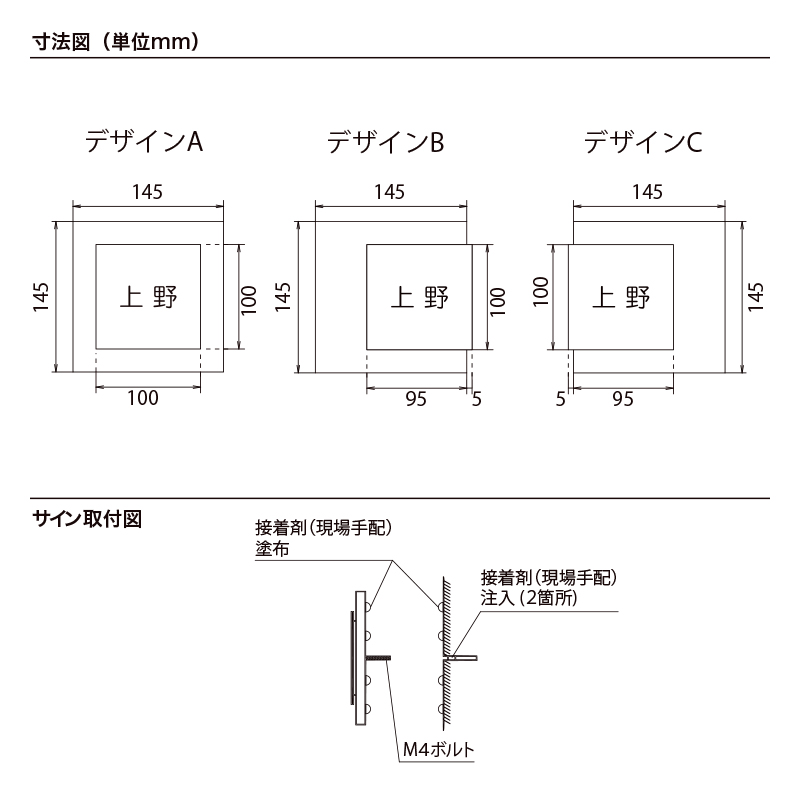 寸法図（単位mm）

デザインA

145

145

上 野

100

100

デザインB

145

145

上 野

100

95

5

デザインC

145

100

上 野

145

5

95

サイン取付図

接着剤（現場手配）
塗布

接着剤（現場手配）
注入（2箇所）

M4ボルト