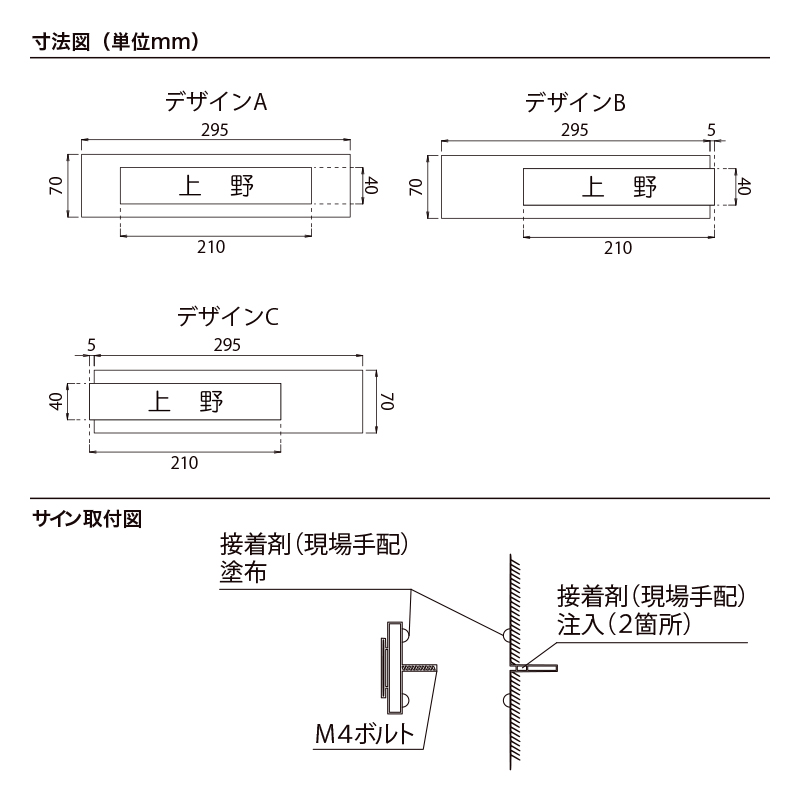 寸法図（単位mm）

デザインA

295

70

上　野

40

210

デザインB

295

5

70

上　野

40

210

デザインC

5

295

40

上　野

70

210

サイン取付図

接着剤（現場手配）
塗布

接着剤（現場手配）
注入（2箇所）

M4ボルト