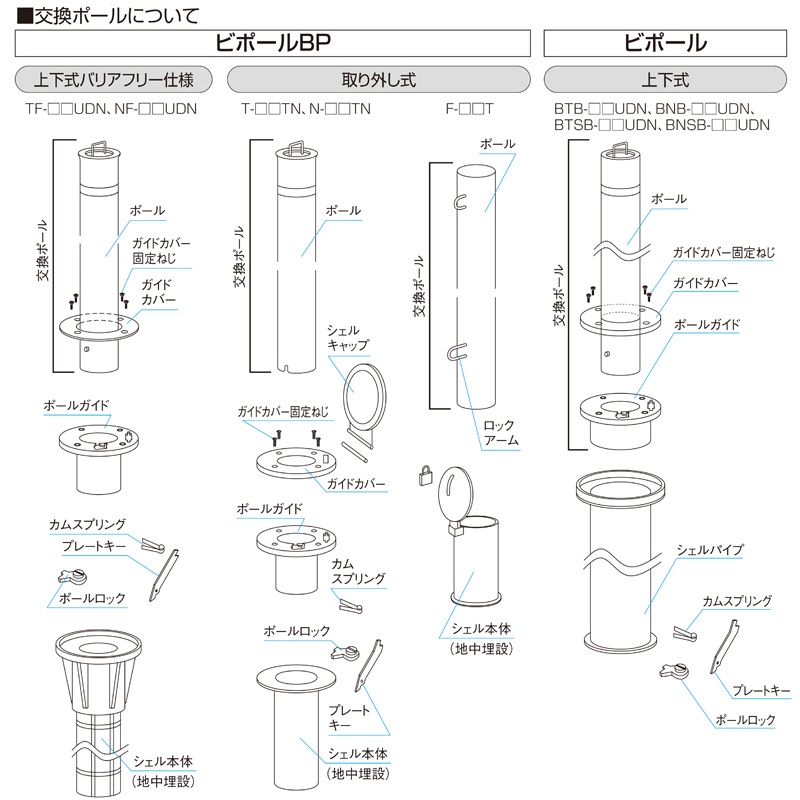 ■交換ポールについて

ビポールBP

上下式バリアフリー仕様

TF-□□UDN、NF-□□UDN

交換ポール

ポール

ガイドカバー固定ねじ

ガイドカバー

ポールガイド

カムスプリング

プレートキー

ポールロック

シェル本体（地中埋設）

取り外し式

T-□□TN、N-□□TN

交換ポール

ポール

シェルキャップ

ガイドカバー固定ねじ

ガイドカバー

ポールガイド

カムスプリング

ポールロック

プレートキー

シェル本体（地中埋設）

F-□□T

ポール

交換ポール

ロックアーム

シェル本体（地中埋設）

ビポール

上下式

BTB-□□UDN、BNB-□□UDN、BTSB-□□UDN、BNSB-□□UDN

交換ポール

ポール

ガイドカバー固定ねじ

ガイドカバー

ポールガイド

シェルパイプ

カムスプリング

プレートキー

ポールロック