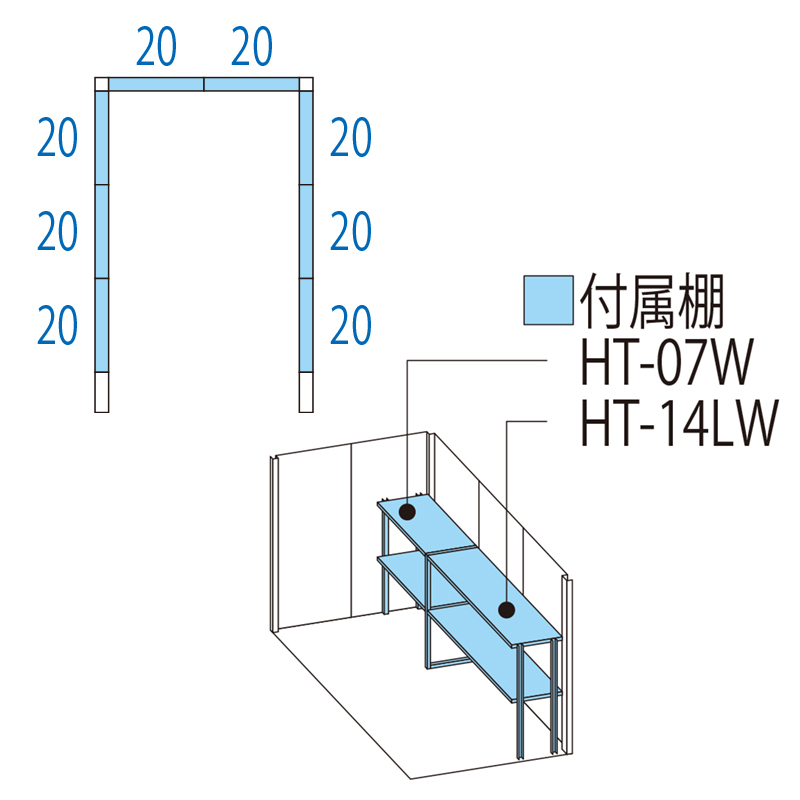 20 20

20 20

20 20

20 20

付属棚
HT-07W
HT-14LW