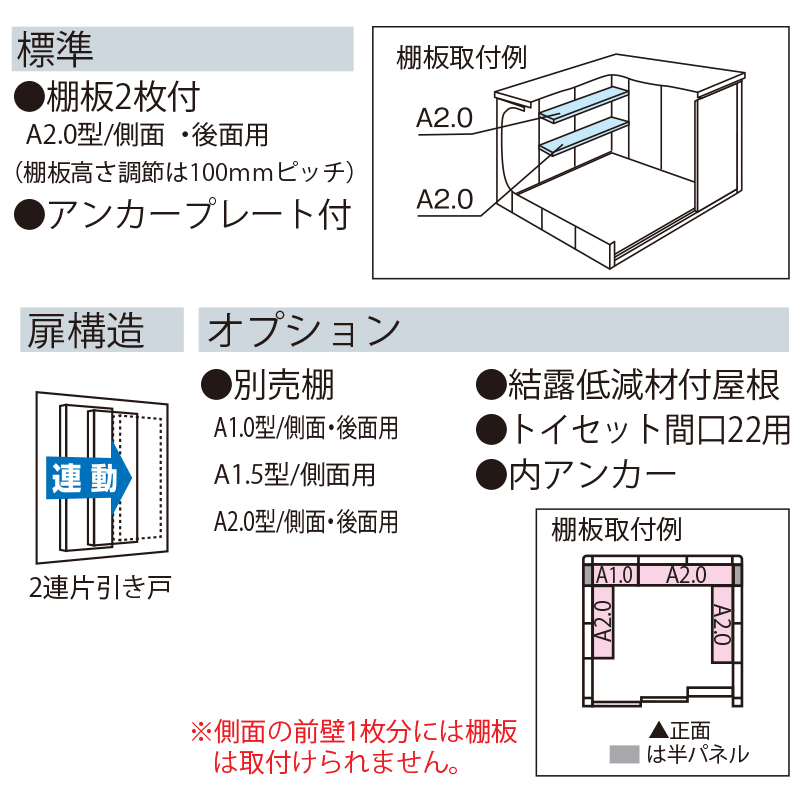 標準

●棚板2枚付

A2.0型/側面 ・後面用

(棚板高さ調節は100mmピッチ)

●アンカープレート付

棚板取付例

A2.0

A2.0

扉構造

連動

2連片引き戸

オプション

●別売棚

A1.0型/側面・後面用

A1.5型/側面用

A2.0型/側面・後面用

●結露低減材付屋根

●トイセット間口22用

●内アンカー

棚板取付例

A1.0 A2.0

A2.0

A2.0

▲正面

は半パネル

※側面の前壁1枚分には棚板は取付けられません。