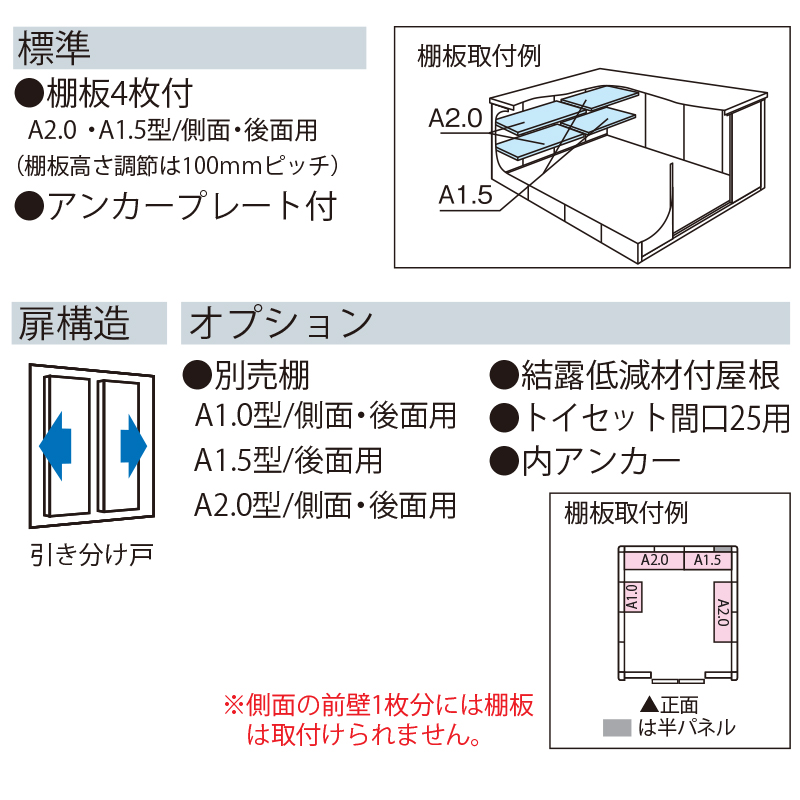 標準

●棚板4枚付
A2.0 ・A1.5型/側面・後面用
(棚板高さ調節は100mmピッチ)

●アンカープレート付

棚板取付例

A2.0

A1.5

扉構造

引き分け戸

オプション

●別売棚
A1.0型/側面・後面用
A1.5型/後面用
A2.0型/側面・後面用

●結露低減材付屋根
●トイセット間口25用
●内アンカー

棚板取付例

A2.0 A1.5

A1.0

A2.0

▲正面

は半パネル

※側面の前壁1枚分には棚板は取付けられません。