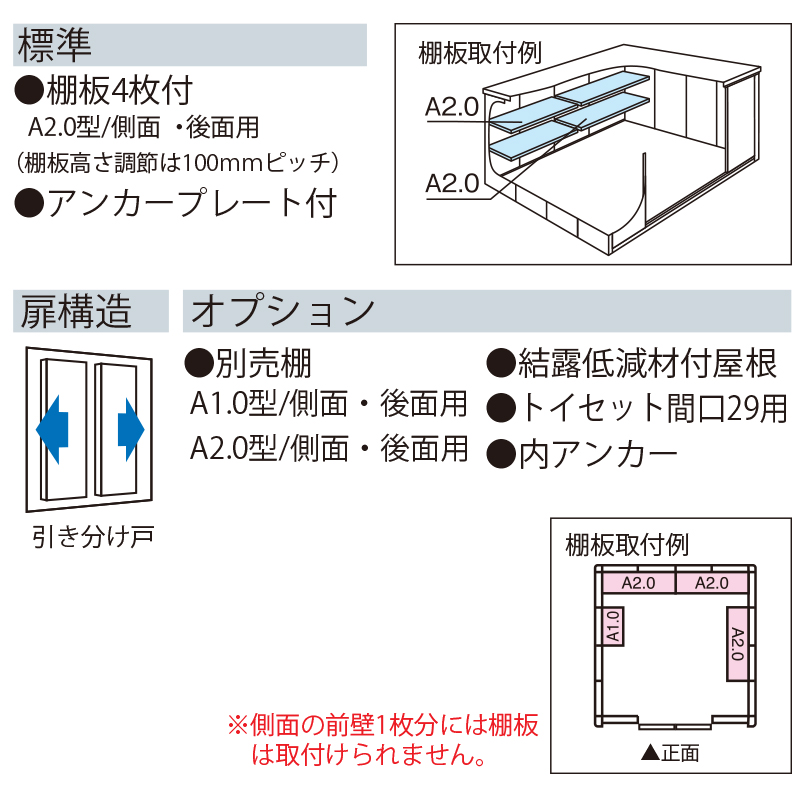 標準

●棚板4枚付
A2.0型/側面 ・後面用
(棚板高さ調節は100mmピッチ)
●アンカープレート付

棚板取付例
A2.0
A2.0

扉構造

引き分け戸

オプション

●別売棚
A1.0型/側面・後面用
A2.0型/側面・後面用

●結露低減材付屋根
●トイセット間口29用
●内アンカー

棚板取付例
A2.0
A2.0
A1.0
A2.0
▲正面

※側面の前壁1枚分には棚板は取付けられません。