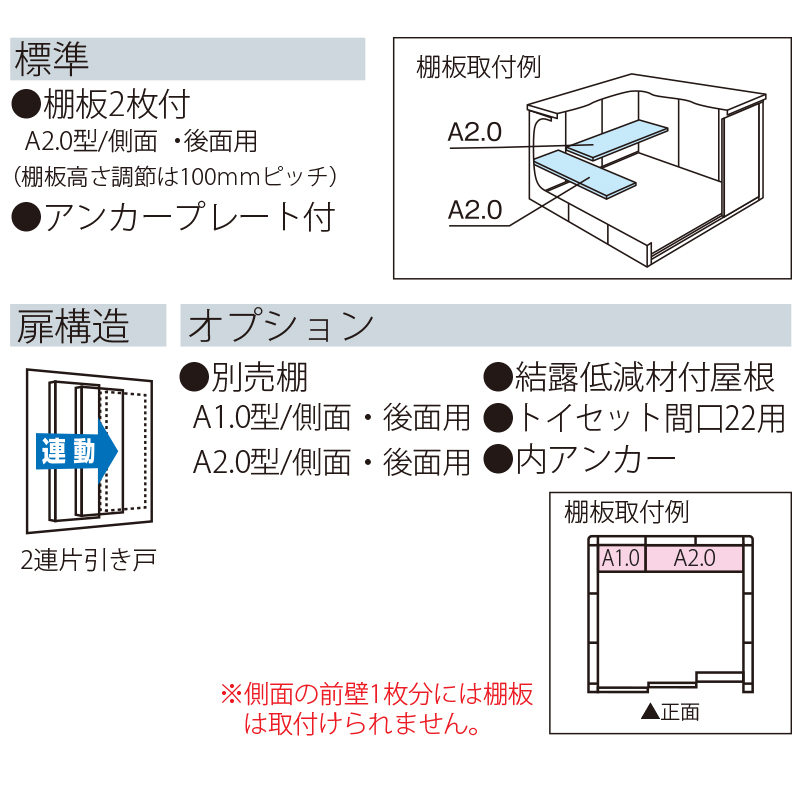 標準

●棚板2枚付
A2.0型/側面 ・後面用
(棚板高さ調節は100mmピッチ)
●アンカープレート付

棚板取付例
A2.0
A2.0

扉構造

連動

2連片引き戸

オプション

●別売棚
A1.0型/側面・後面用
A2.0型/側面・後面用

●結露低減材付屋根
●トイセット間口22用
●内アンカー

棚板取付例
A1.0
A2.0
▲正面

※側面の前壁1枚分には棚板は取付けられません。