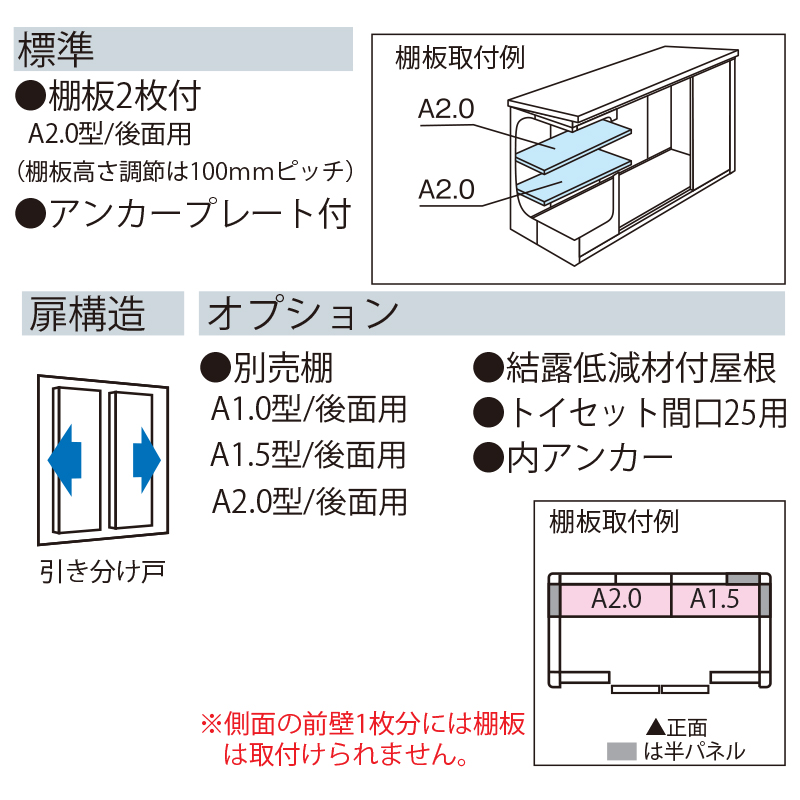 標準

●棚板2枚付
A2.0型/後面用
（棚板高さ調節は100mmピッチ）
●アンカープレート付

棚板取付例
A2.0
A2.0

扉構造

引き分け戸

オプション

●別売棚
A1.0型/後面用
A1.5型/後面用
A2.0型/後面用

●結露低減材付屋根
●トイセット間口25用
●内アンカー

棚板取付例
A2.0
A1.5
▲正面
は半パネル

※側面の前壁1枚分には棚板は取付けられません。