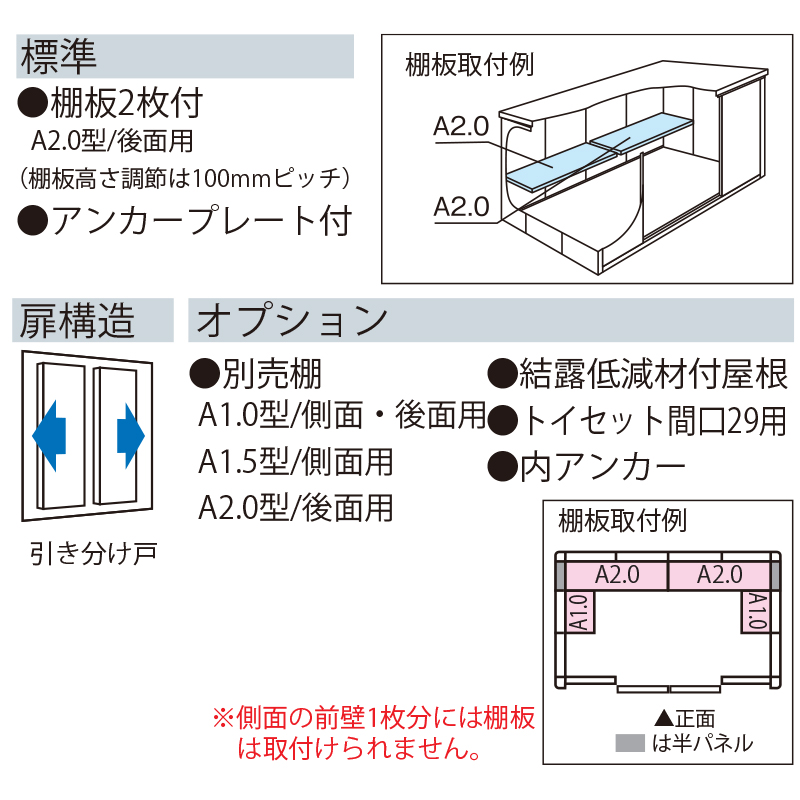 標準

●棚板2枚付
A2.0型/後面用
（棚板高さ調節は100mmピッチ）
●アンカープレート付

棚板取付例
A2.0
A2.0

扉構造

引き分け戸

オプション

●別売棚
A1.0型/側面・後面用
A1.5型/側面用
A2.0型/後面用

●結露低減材付屋根
●トイセット間口29用
●内アンカー

棚板取付例
A2.0
A2.0
A1.0
A1.0
▲正面
は半パネル

※側面の前壁1枚分には棚板は取付けられません。