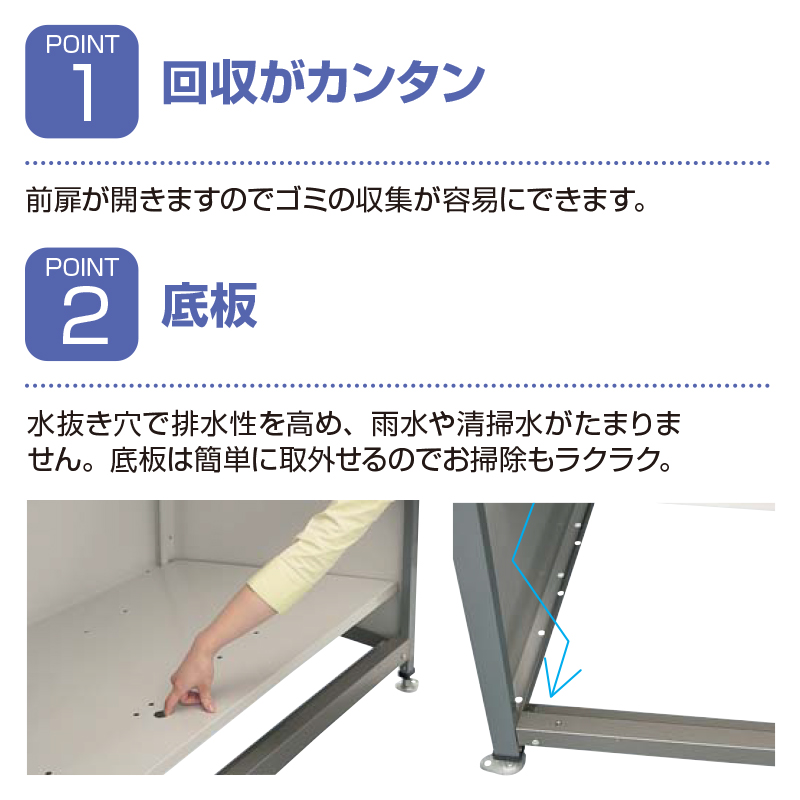 POINT 1 回収がカンタン

前扉が開きますのでゴミの収集が容易にできます。

POINT 2 底板

水抜き穴で排水性を高め、雨水や清掃水がたまりません。底板は簡単に取外せるのでお掃除もラクラク。