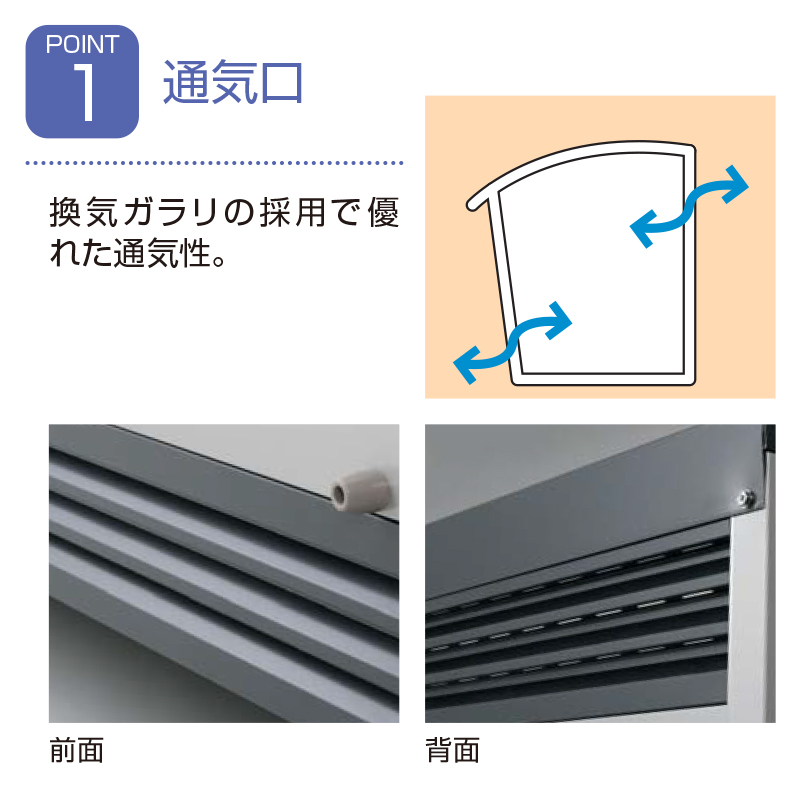 POINT
1
通気口

換気ガラリの採用で優れた通気性。

前面

背面