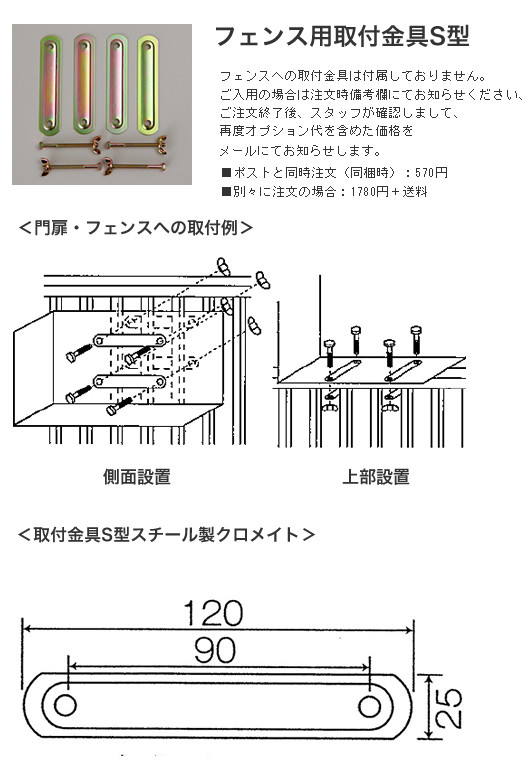 フェンス用取付金具S型

フェンスへの取付金具は付属しておりません。
ご入用の場合は注文時備考欄にてお知らせください、
ご注文終了後、スタッフが確認しまして、
再度オプション代を含めた価格を
メールにてお知らせします。

■ポストと同時注文（同梱時）：570円
■別々に注文の場合：1780円＋送料

＜門扉・フェンスへの取付例＞

側面設置

上部設置

＜取付金具S型スチール製クロメイト＞

120
90
25