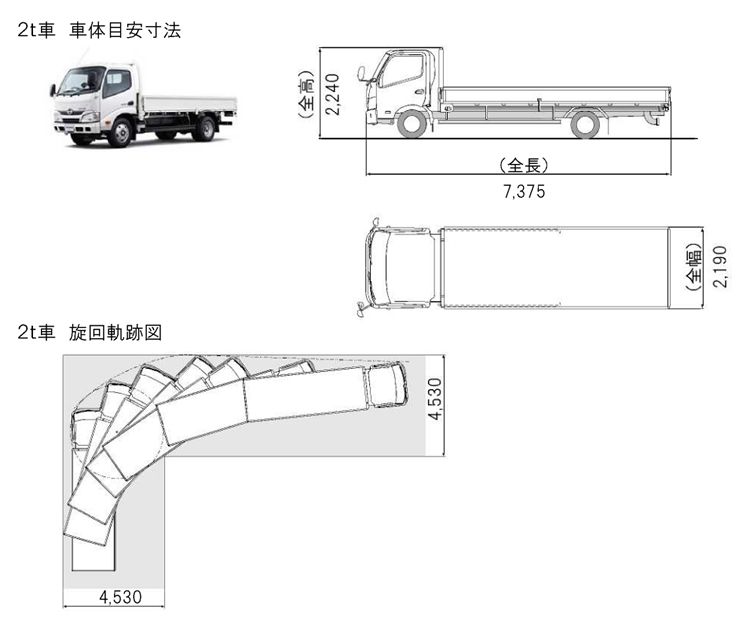 2t車 車体目安寸法

(全高) 2,240

(全長)
7,375

(全幅) 2,190

2t車 旋回軌跡図

4,530

4,530