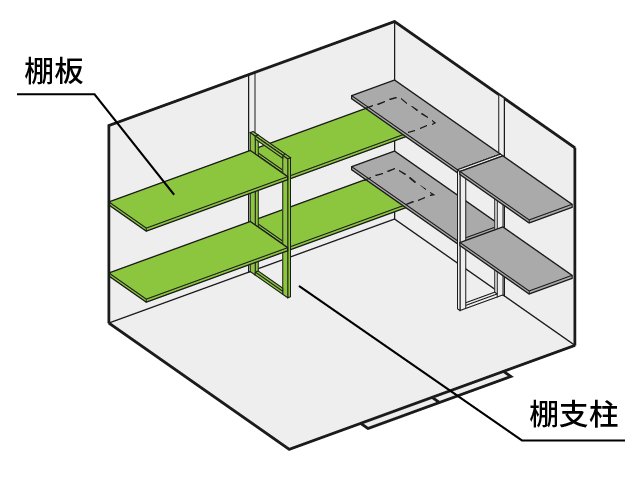 棚板

棚支柱