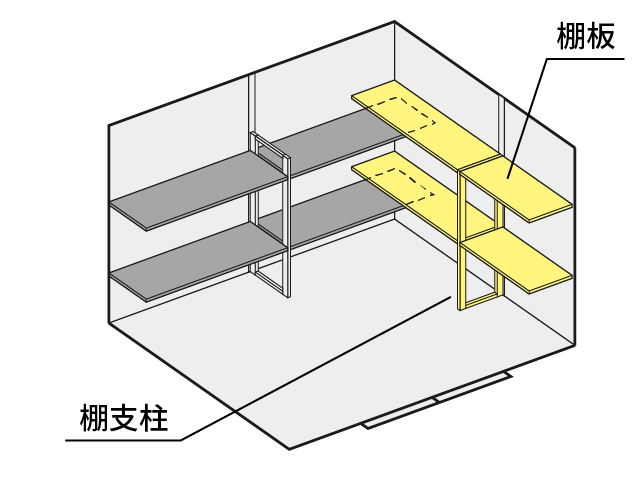 棚板

棚支柱