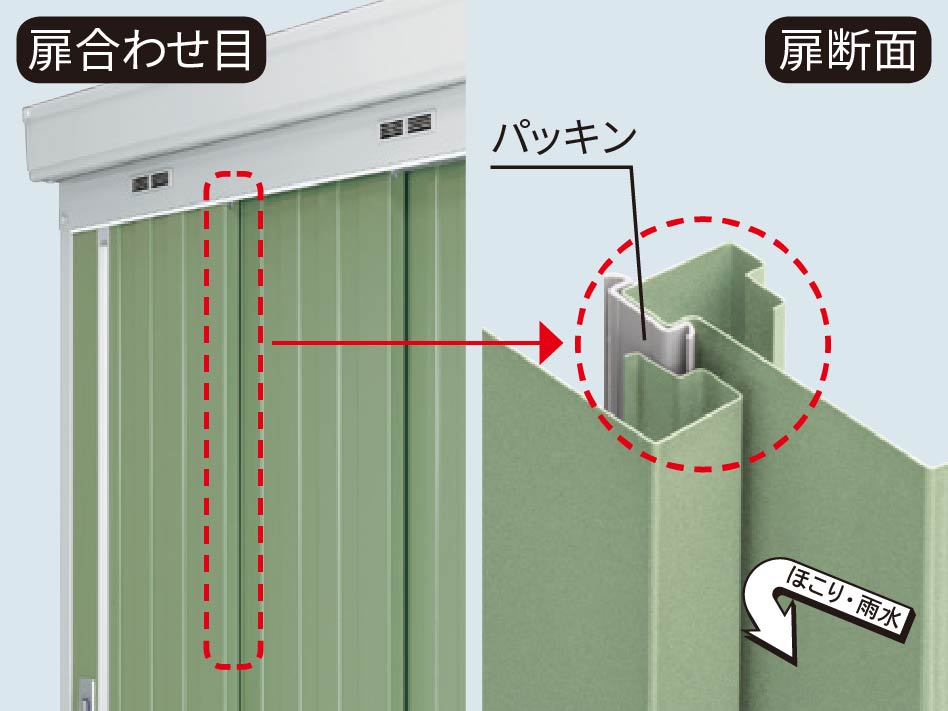 扉合わせ目

扉断面

パッキン

ほこり・雨水