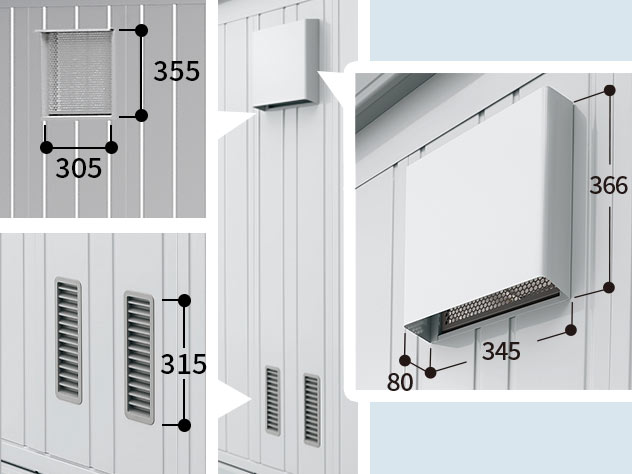 355

305

315

366

345

80