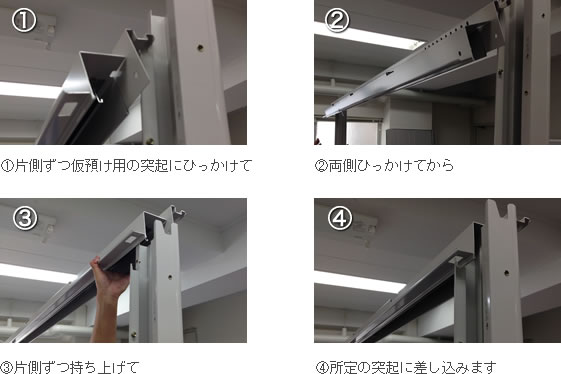 ①

②

①片側ずつ仮預け用の突起にひっかけて

②両側ひっかけてから

③

④

③片側ずつ持ち上げて

④所定の突起に差し込みます