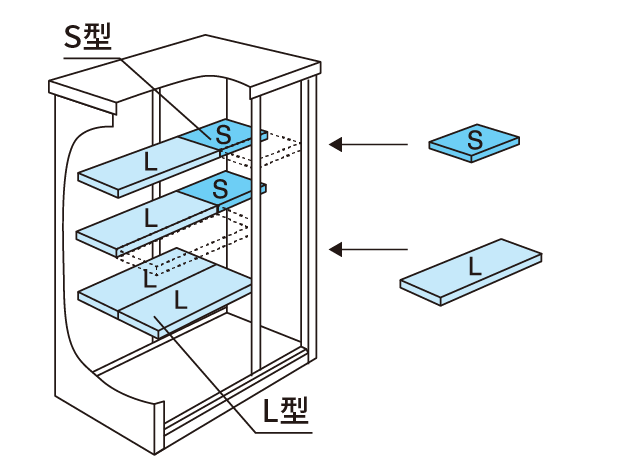 S型

S
L
S
L
L
L

S

L

L型